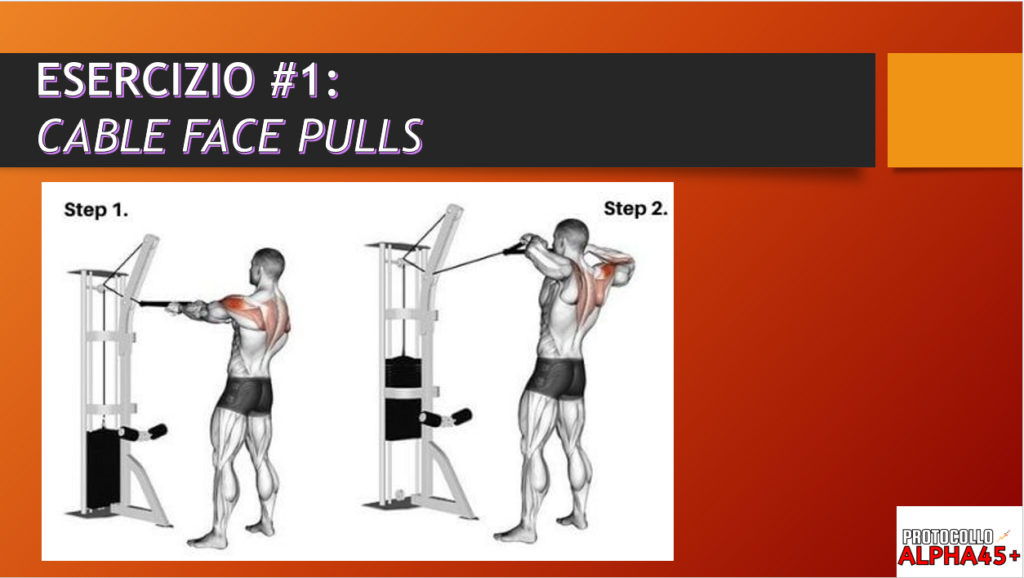 ESERCIZIO #1:
CABLE FACE PULLS

Step 1.

Step 2.

PROTOCOLLO
ALPHA45+